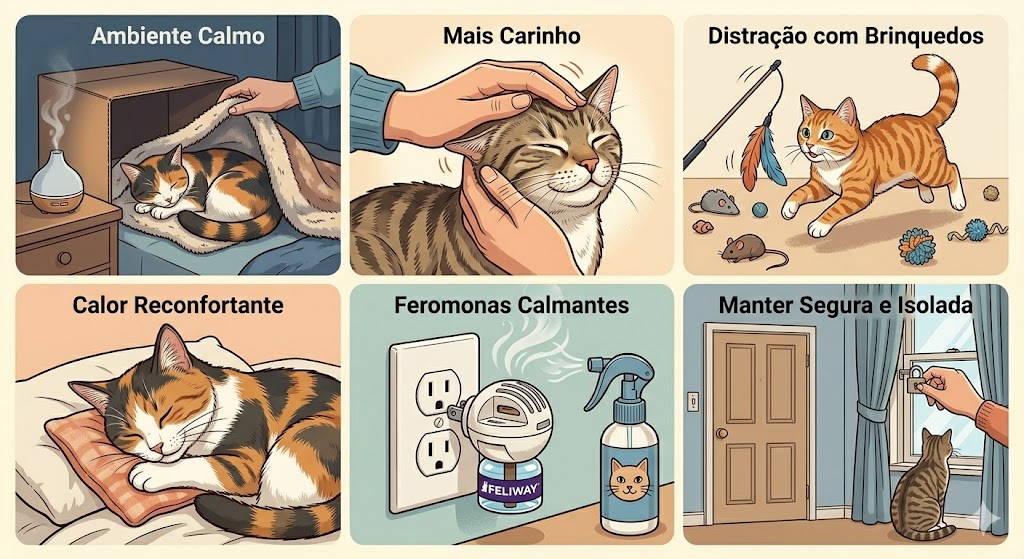 Ambiente Calmo

Mais Carinho

Distração com Brinquedos

Calor Reconfortante

Feromonas Calmantes

FELIWAY

Manter Segura e Isolada